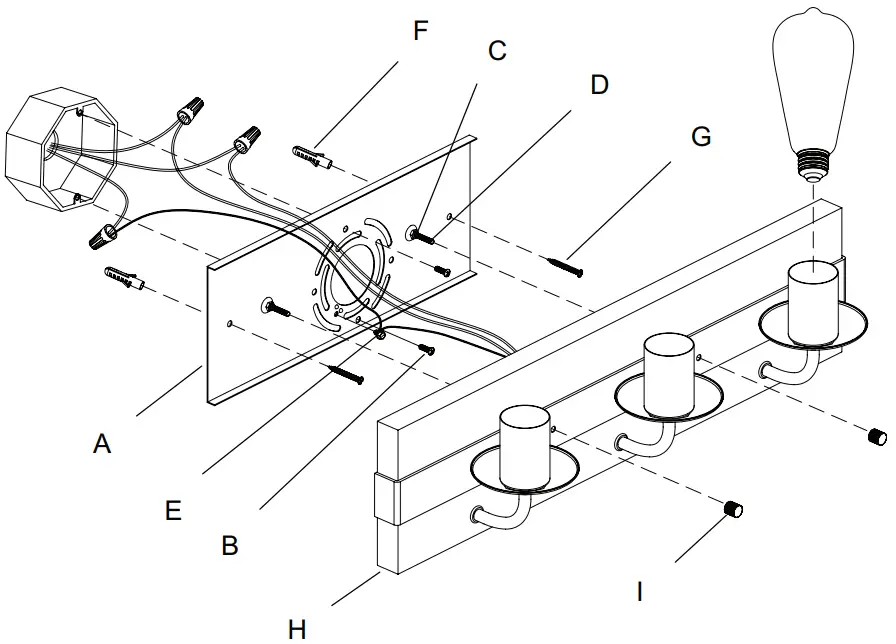 F
C
D
G
A
E
B
H
I