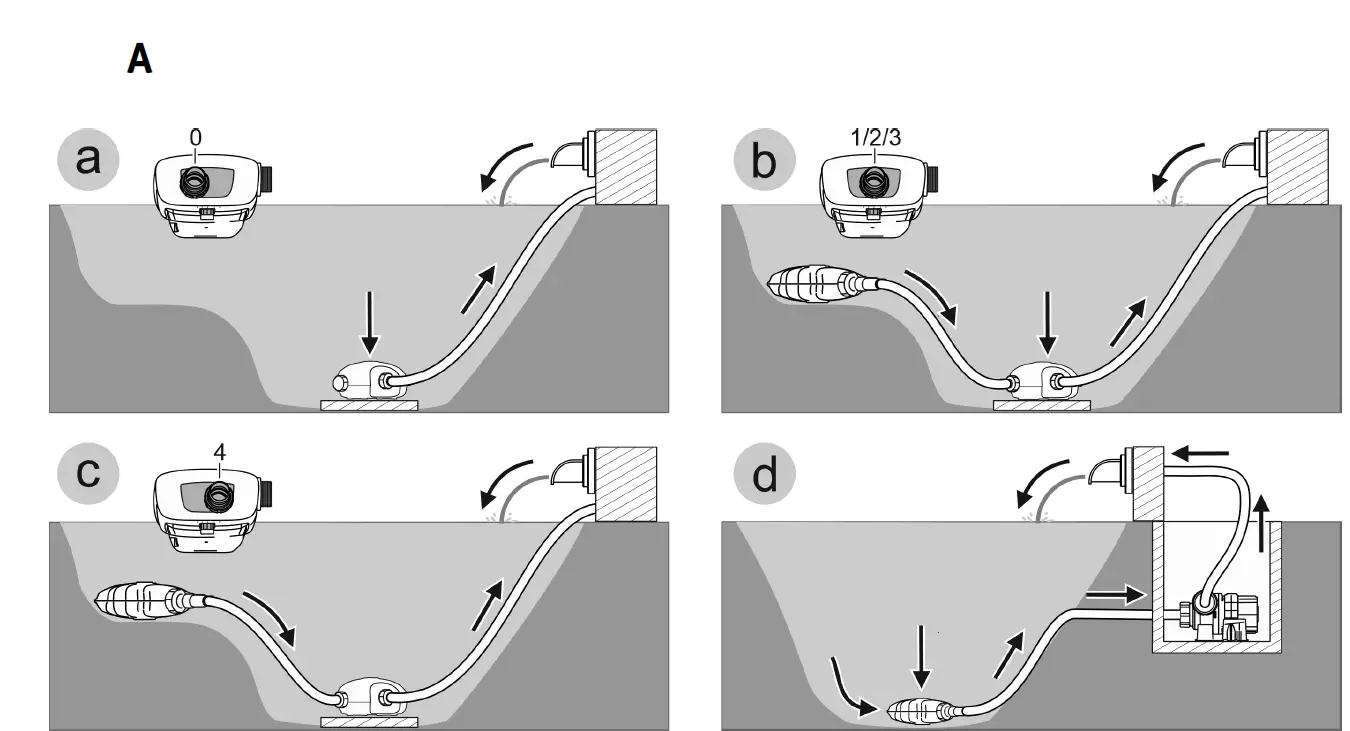 A

a
0

b
1/2/3

c
4

d