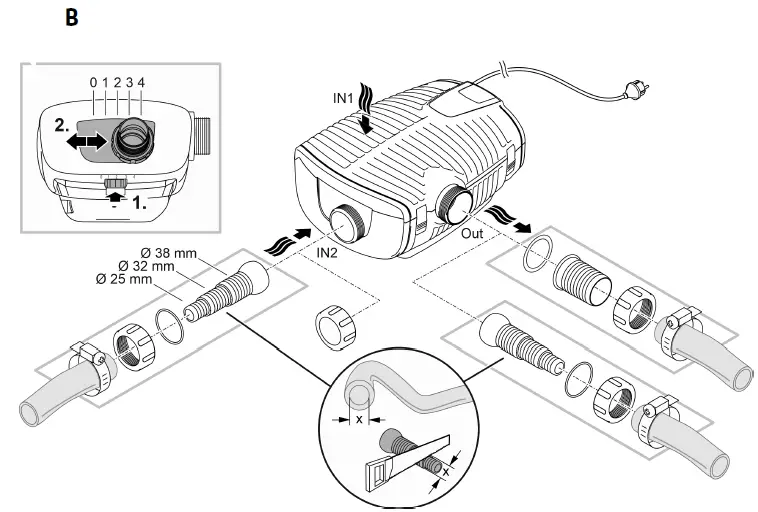 B

0 1 2 3 4
2.
1.

IN1
IN2
Out

Ø 38 mm
Ø 32 mm
Ø 25 mm

x
x