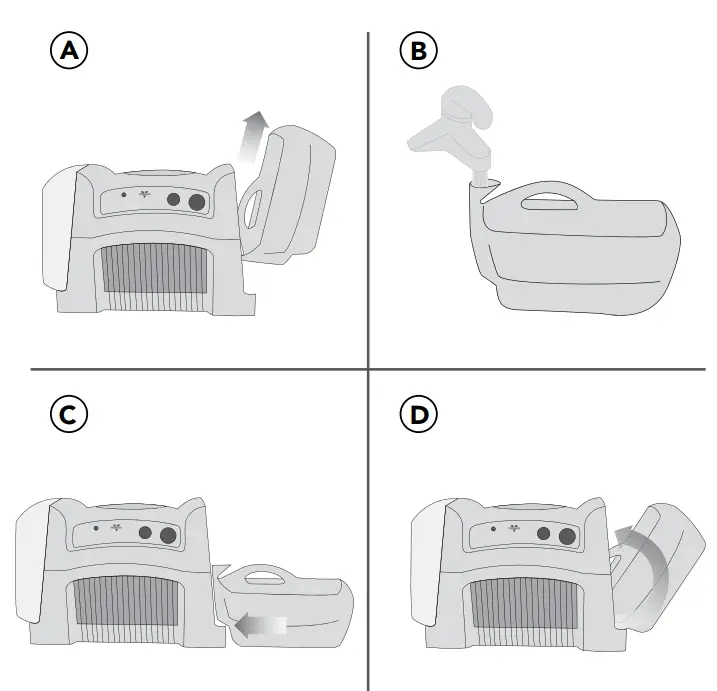 A

B

C

D