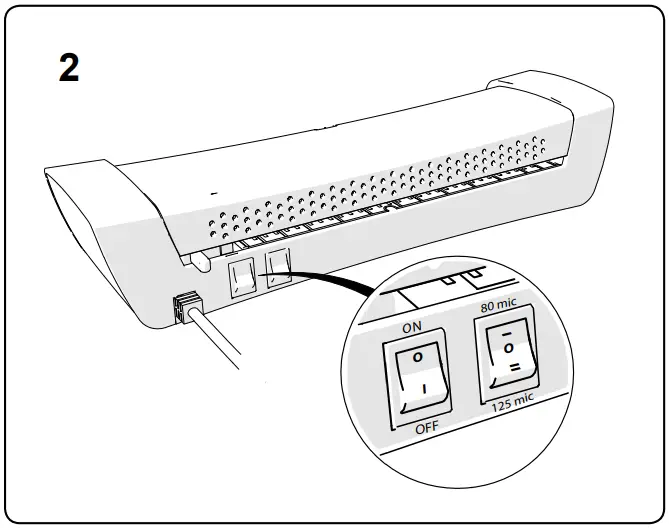 2

ON

O

I

OFF

80 mic

–

O

=

125 mic