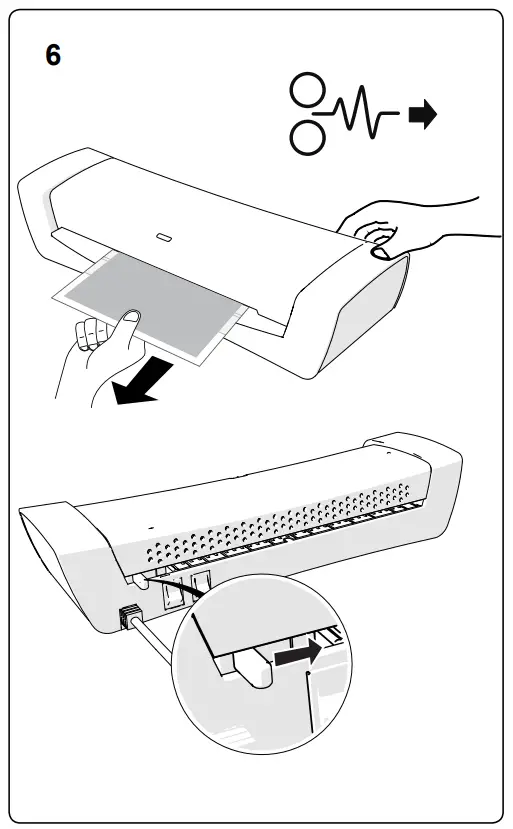 6