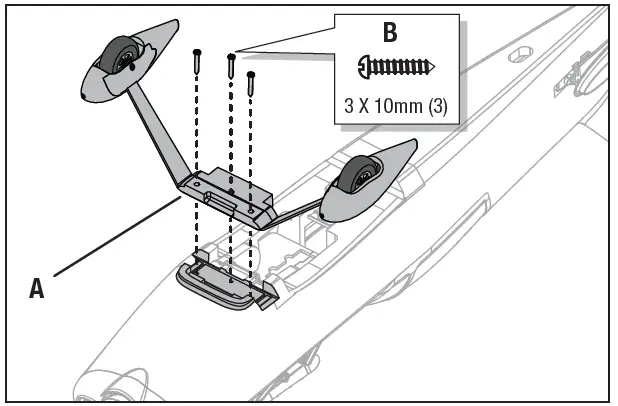 B

3 X 10mm (3)

A