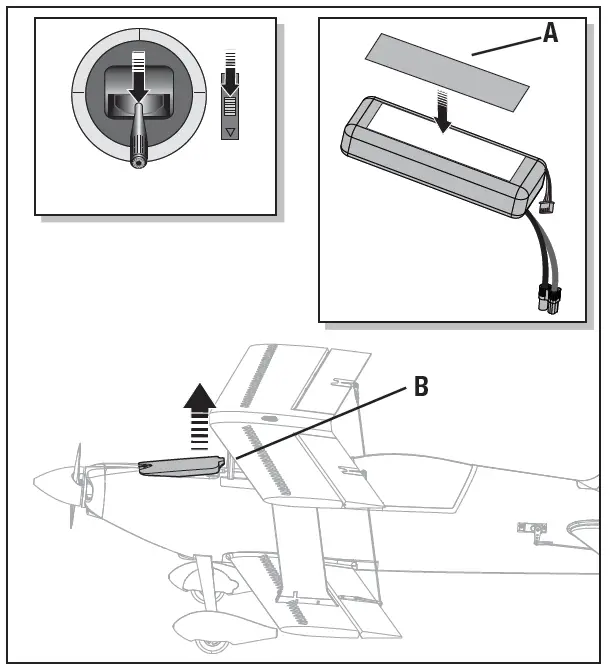 A

B