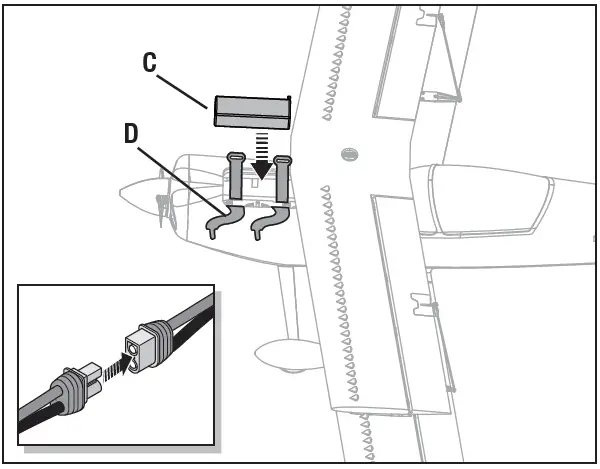 C

D