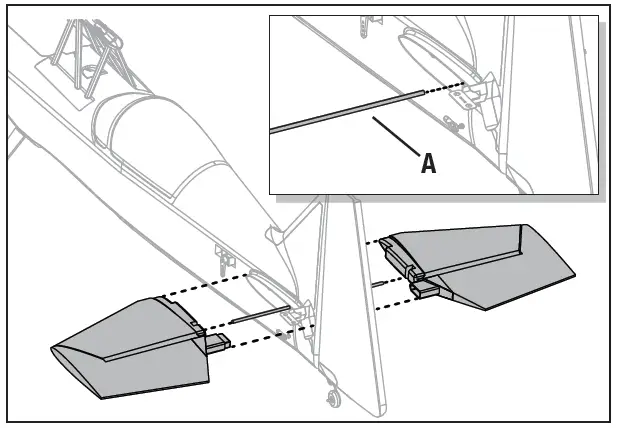 A