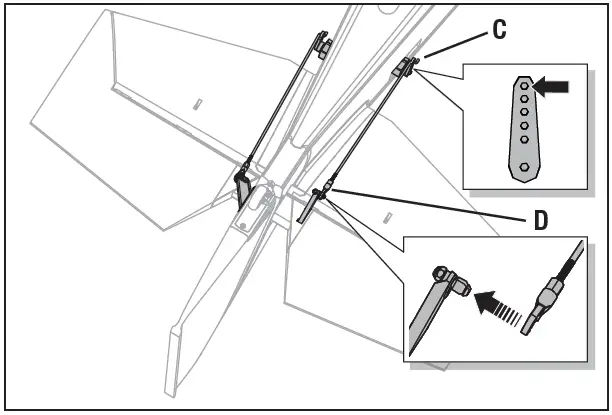 C

D