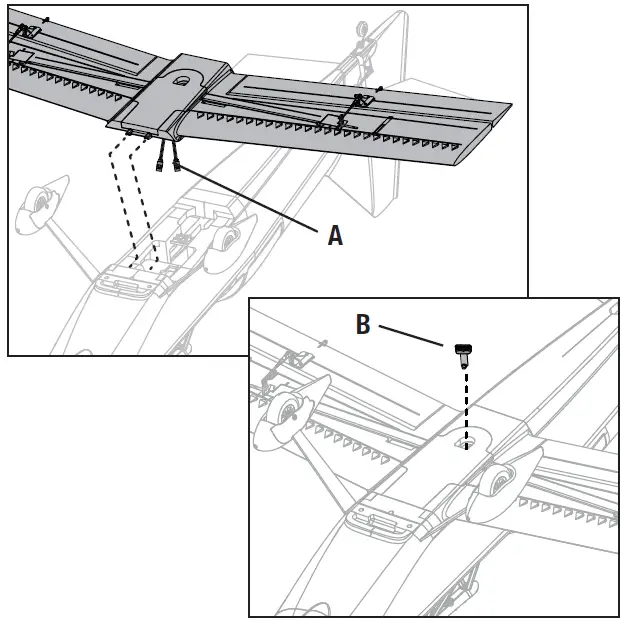 A

B