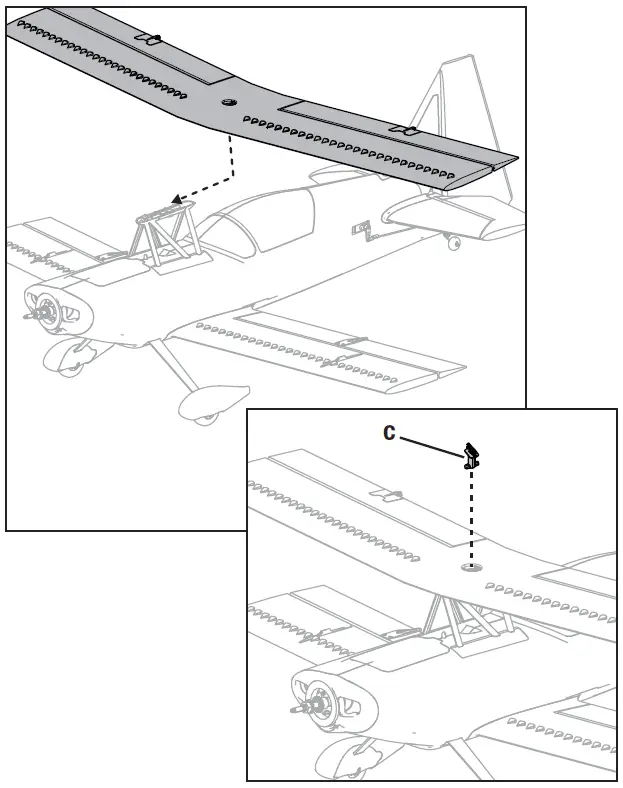 C