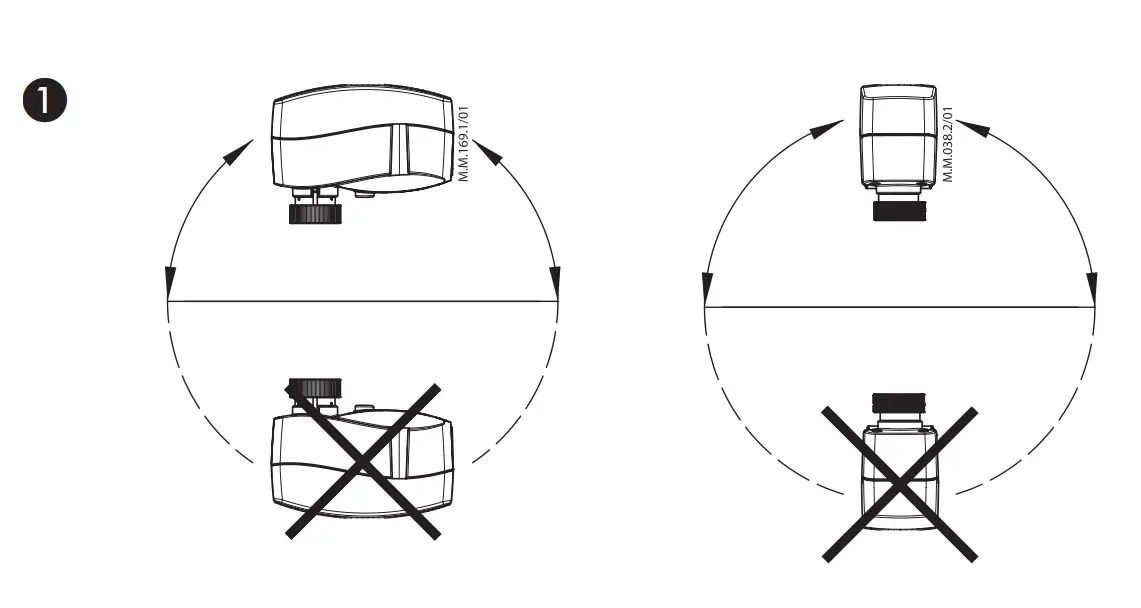 1

M.M.169.1/01

M.M.038.2/01