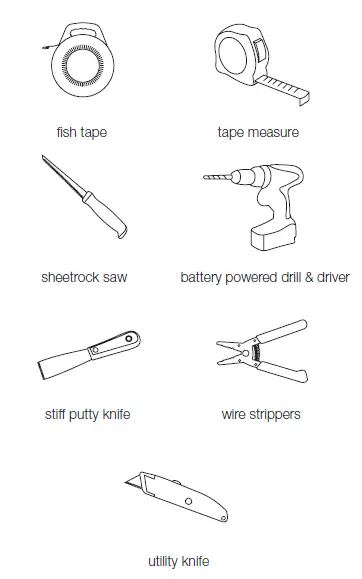 fish tape

tape measure

sheetrock saw

battery powered drill & driver

stiff putty knife

wire strippers

utility knife