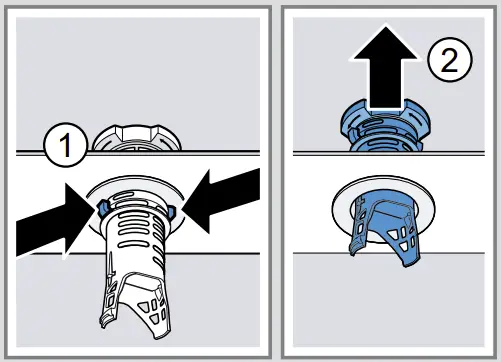 1

2