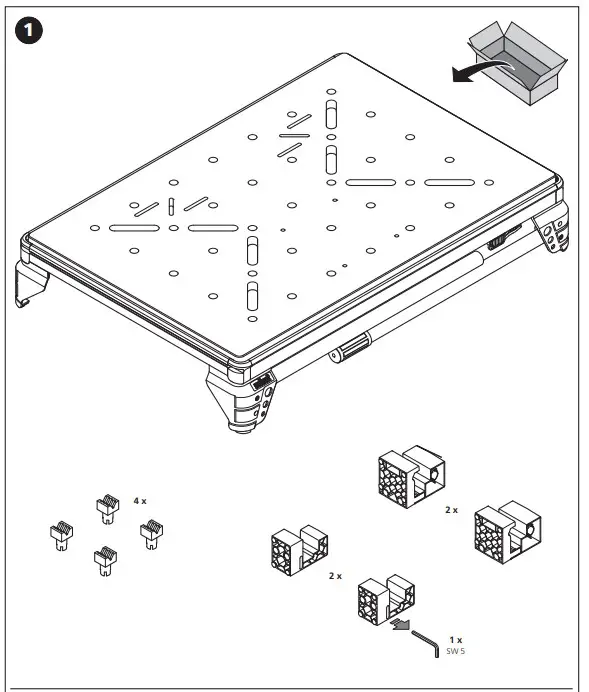 1

4 x

2 x

2 x

1 x
SW 5