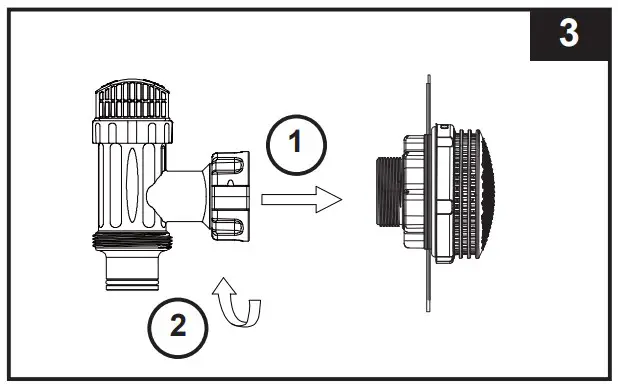 3

1

2