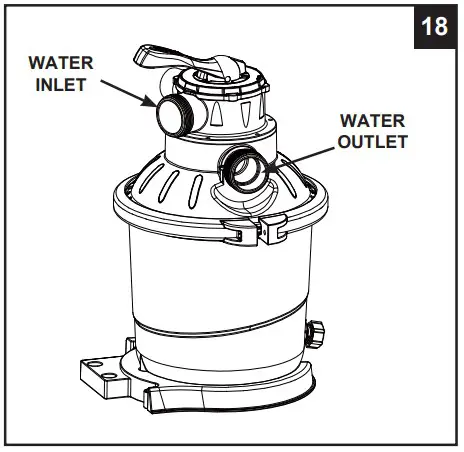 18

WATER INLET

WATER OUTLET