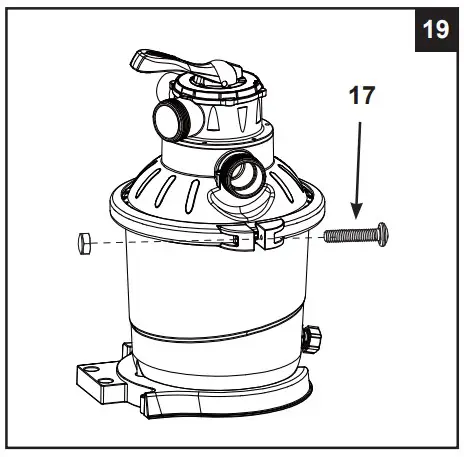 19

17