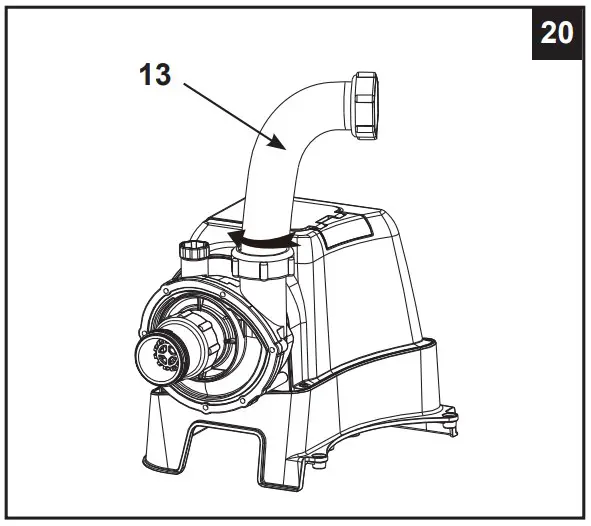 20

13