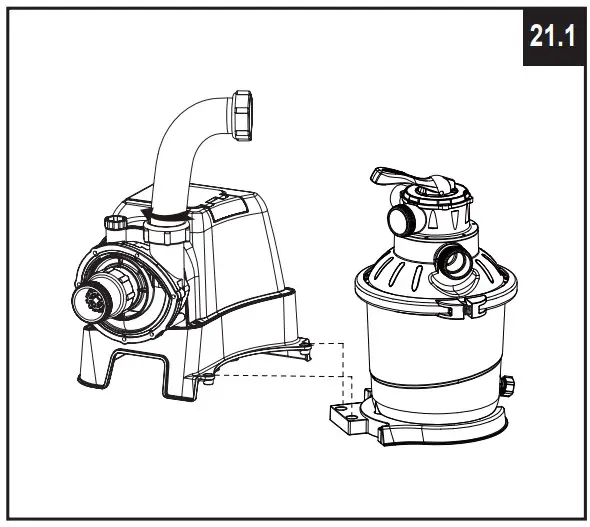 21.1