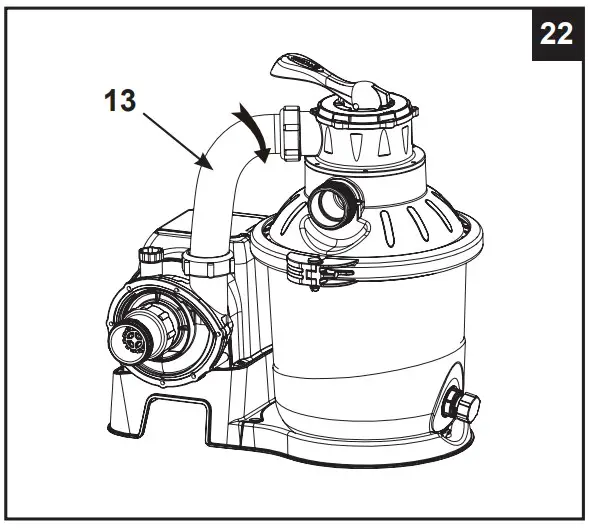 22

13