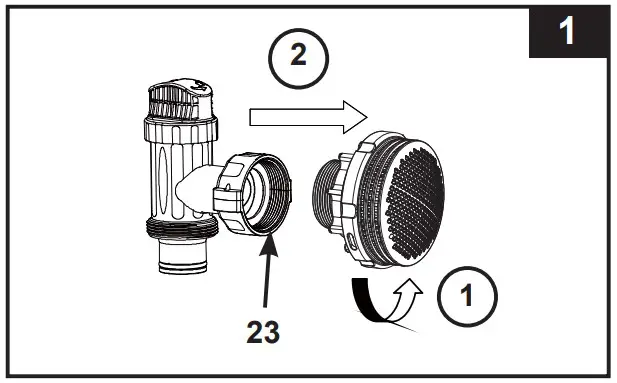 1

2

23

1