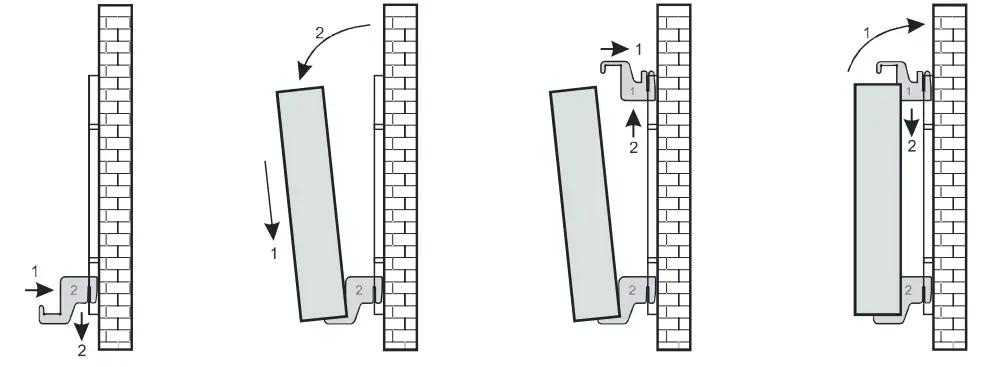 1
2
2
2
1
2
1
1
2
2
1
1
2
2