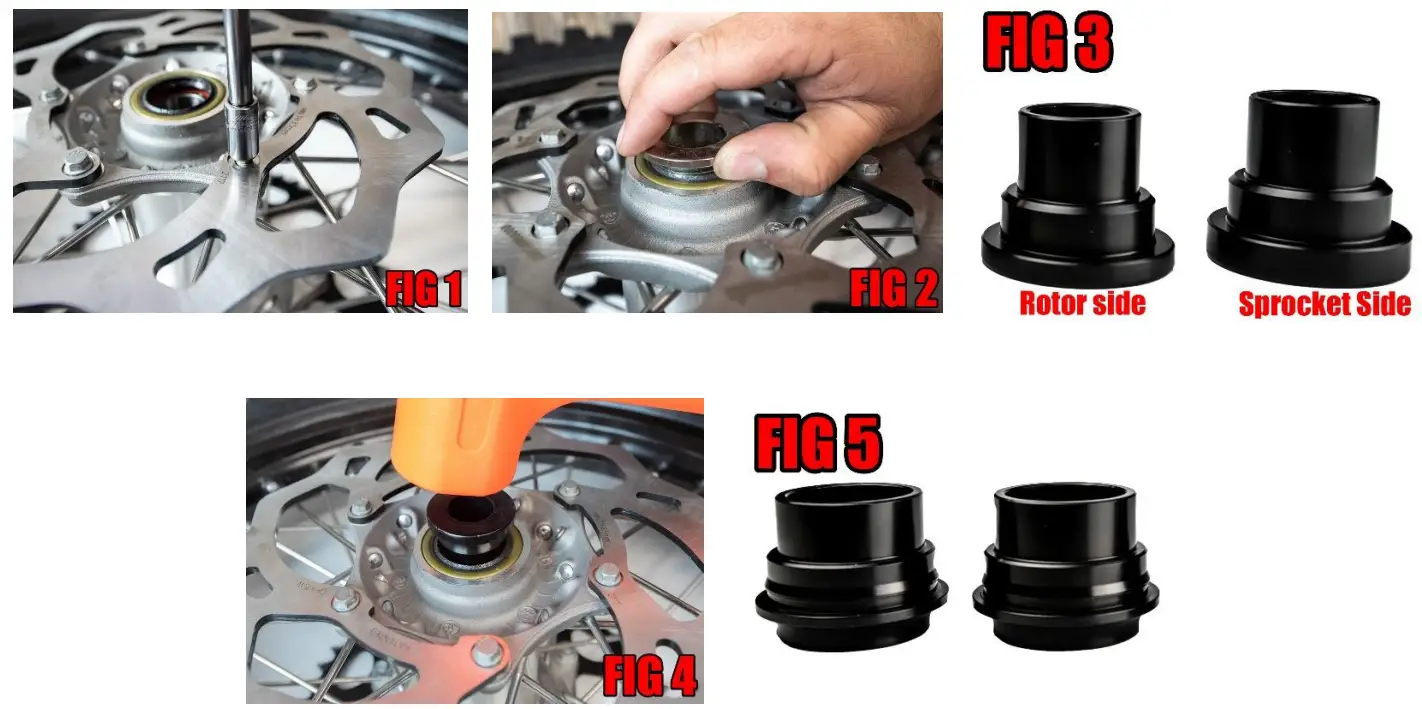 FIG 1

FIG 2

FIG 3

Rotor side

Sprocket Side

FIG 4

FIG 5