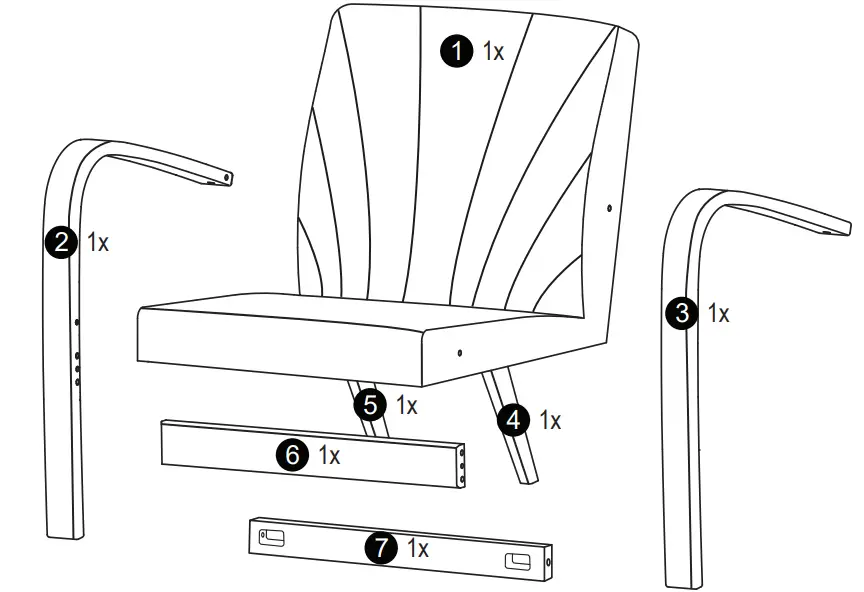 1 1x

2 1x

3 1x

5 1x

4 1x

6 1x

7 1x