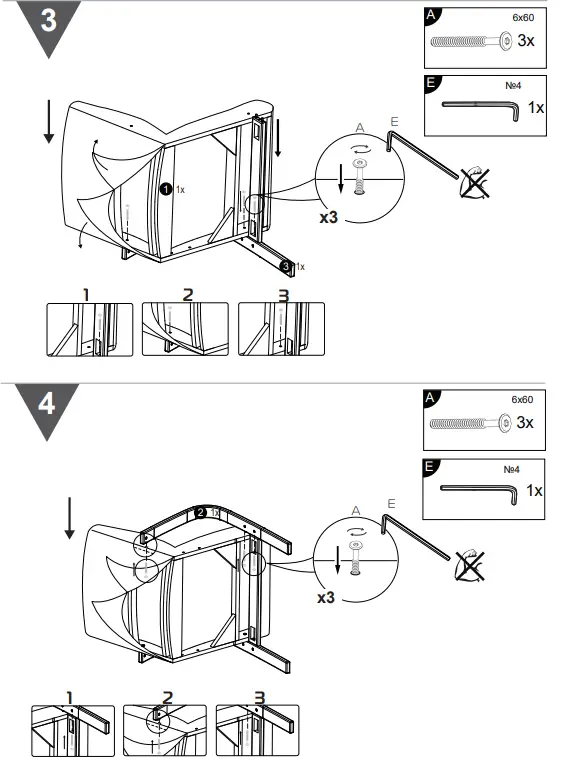 3

A
6x60
3x

E
№4
1x

1 1x

A E

x3

3 1x

1 2 3

4

A
6x60
3x

E
№4
1x

2 1x

A E

x3

1 2 3