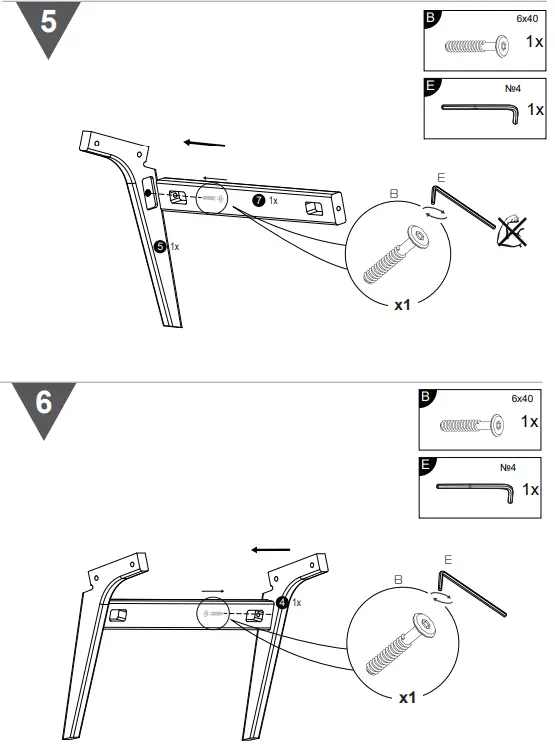 5

B 6x40 1x

E №4 1x

7 1x

5 1x

B

E

x1

6

B 6x40 1x

E №4 1x

4 1x

B

E

x1