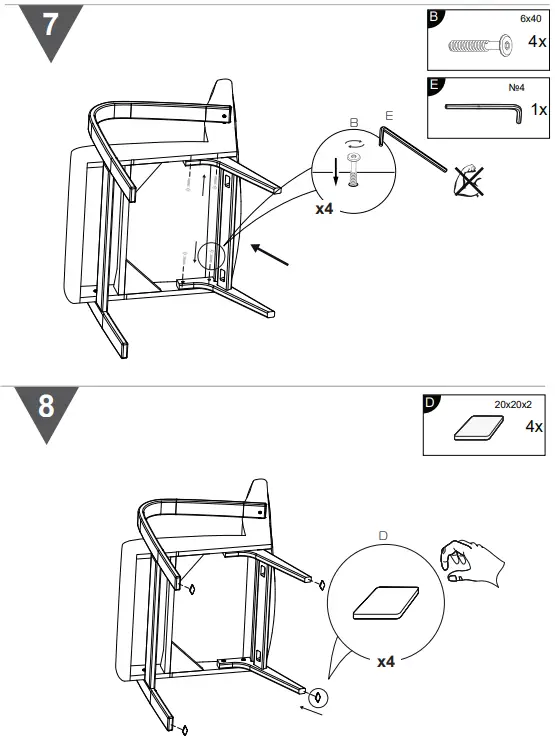 7

B
6x40
4x

E
№4
1x

B
E

x4

8

D
20x20x2
4x

D

x4