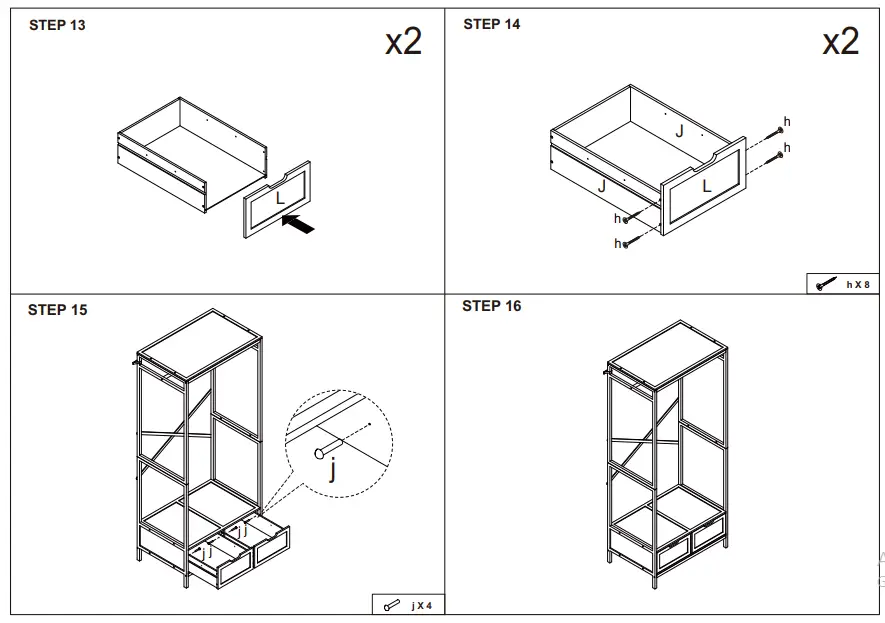 STEP 13

x2

L

STEP 14

x2

J

J

L

h

h

h

h

h X 8

STEP 15

j

j

j

j

j

j X 4

STEP 16