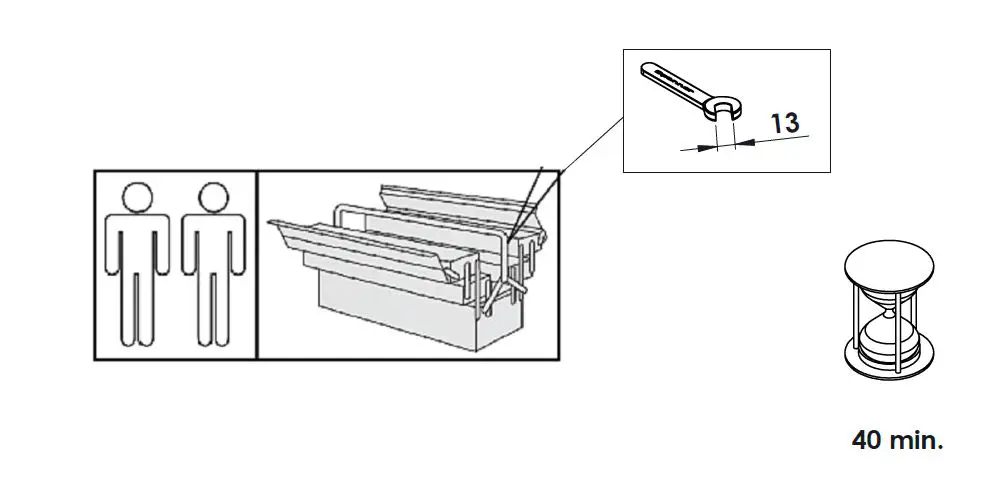 13

40 min.