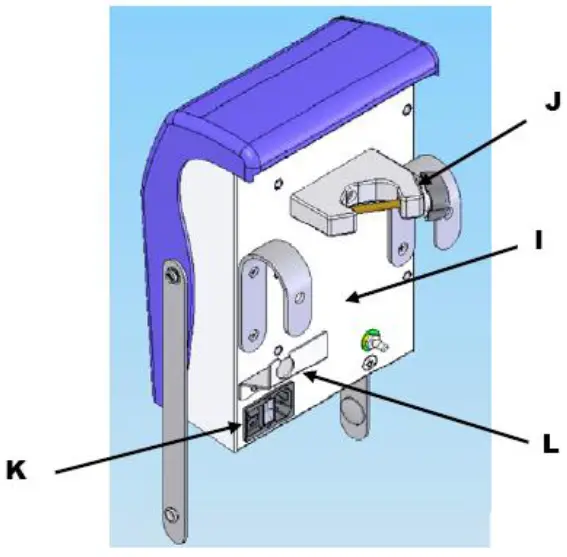 J

I

L

K