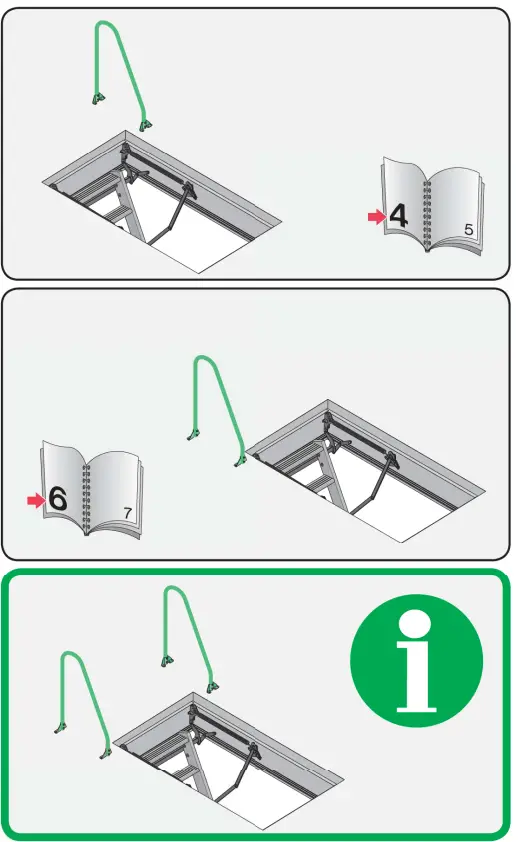 4
5

6
7

i