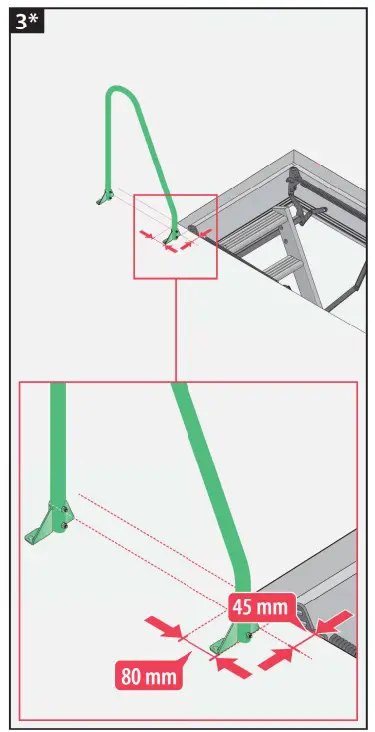 3*

45 mm

80 mm