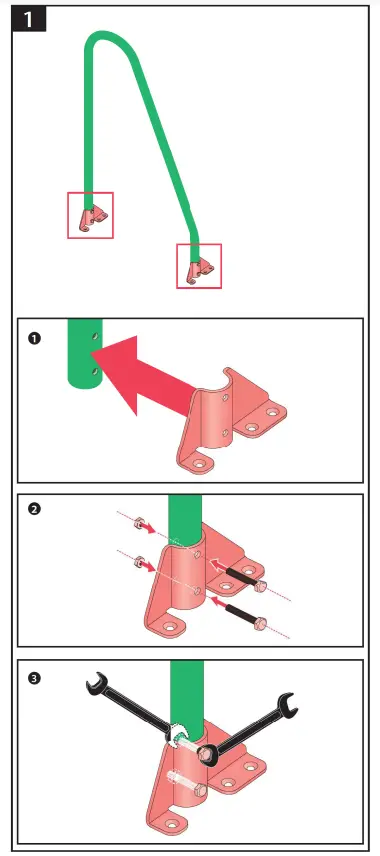 1

❶

❷

❸