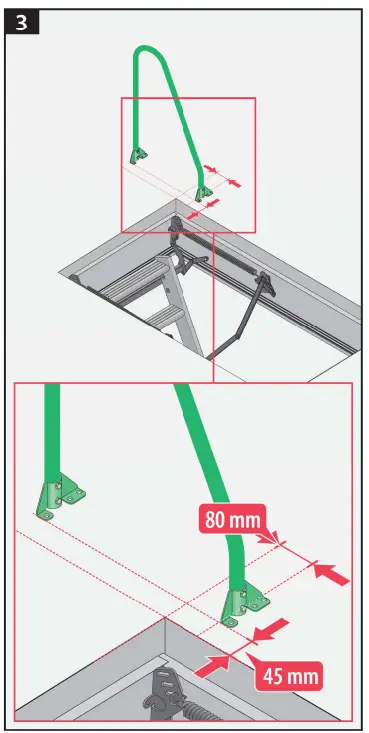 3

80 mm

45 mm