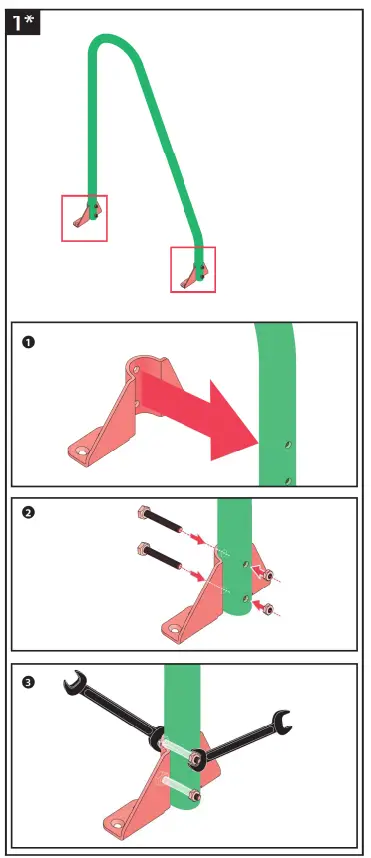 1*

❶

❷

❸