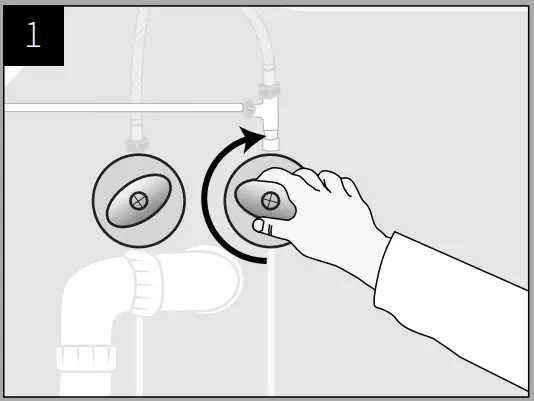 1