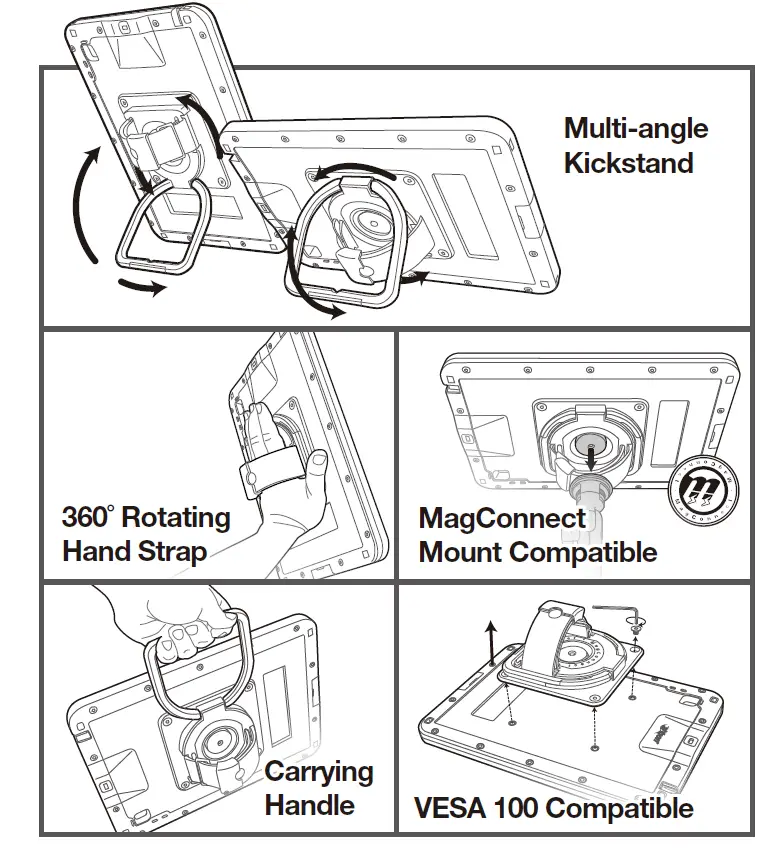 Multi-angle Kickstand

360° Rotating Hand Strap

MagConnect Mount Compatible

Carrying Handle

VESA 100 Compatible