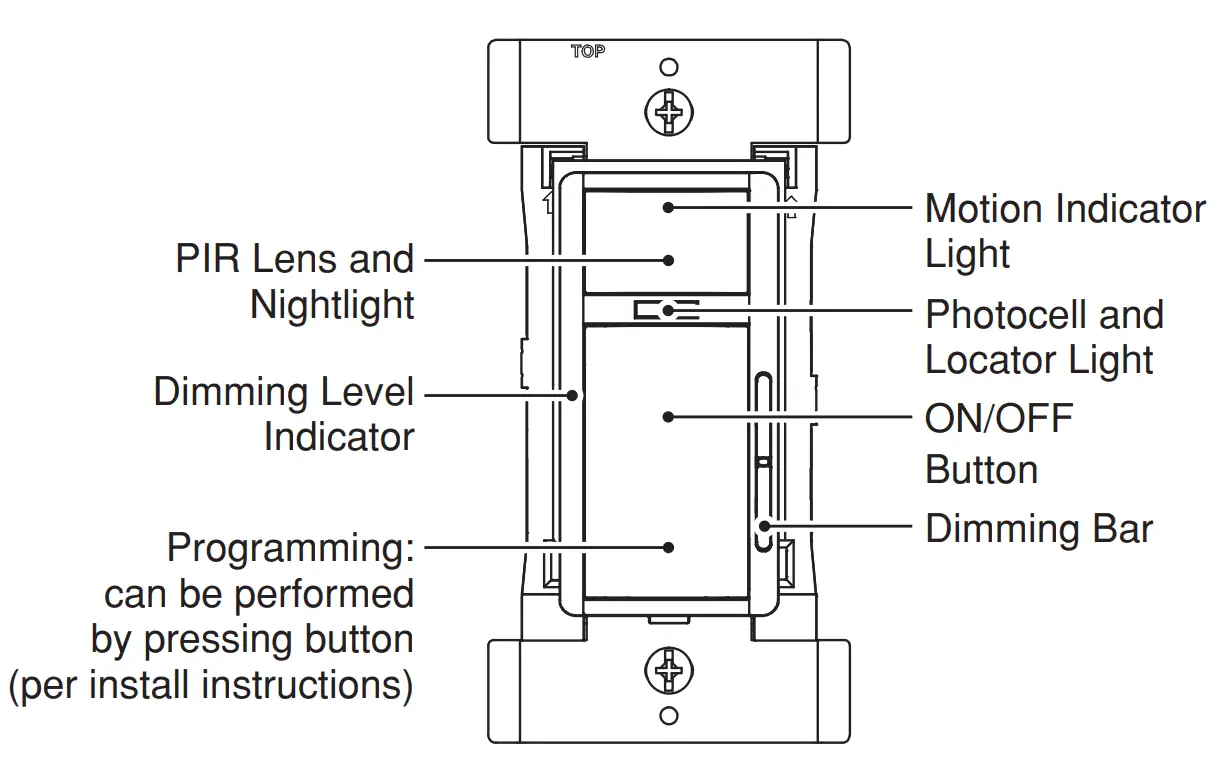 TOP

PIR Lens and Nightlight

Dimming Level Indicator

Programming: can be performed by pressing button (per install instructions)

Motion Indicator Light

Photocell and Locator Light

ON/OFF Button

Dimming Bar