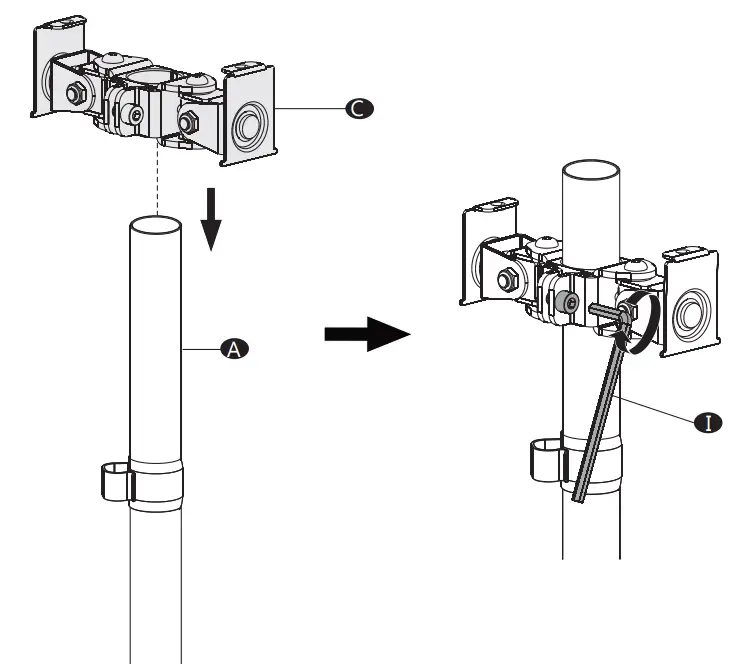 C

A

I