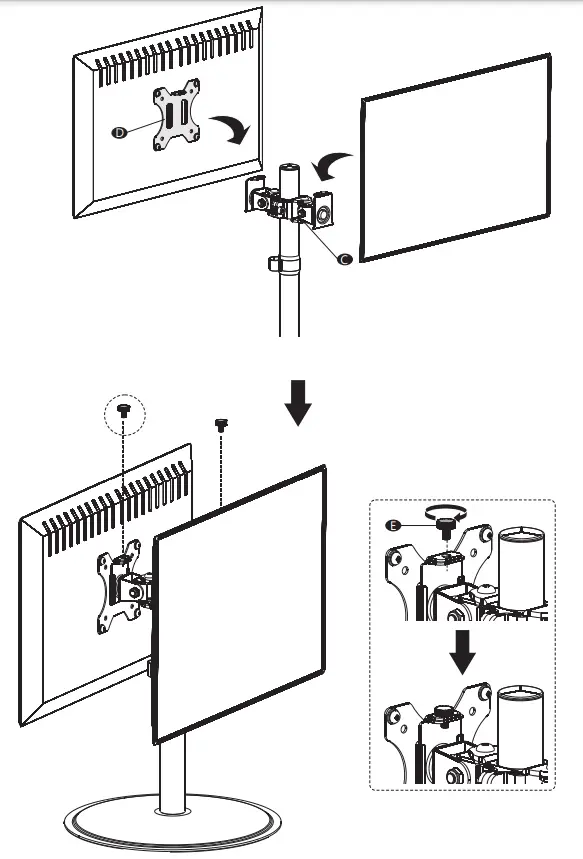 D

C

E