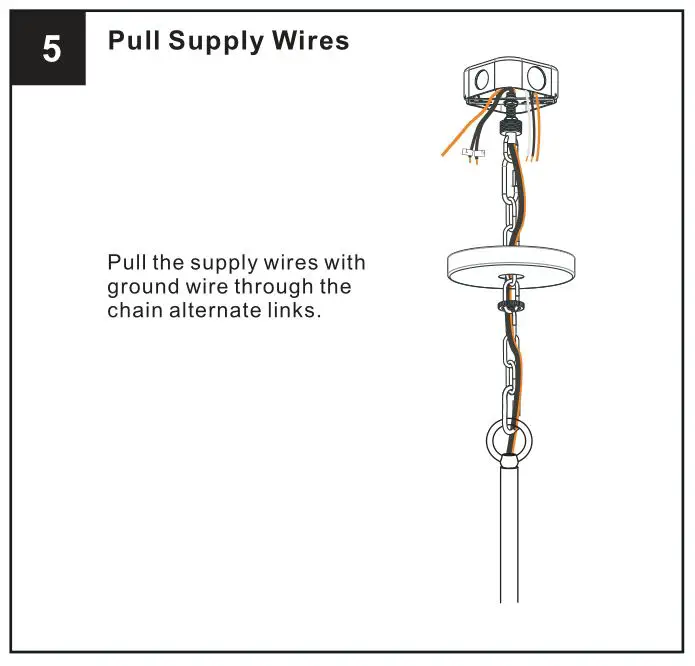 5

Pull Supply Wires

Pull the supply wires with ground wire through the chain alternate links.