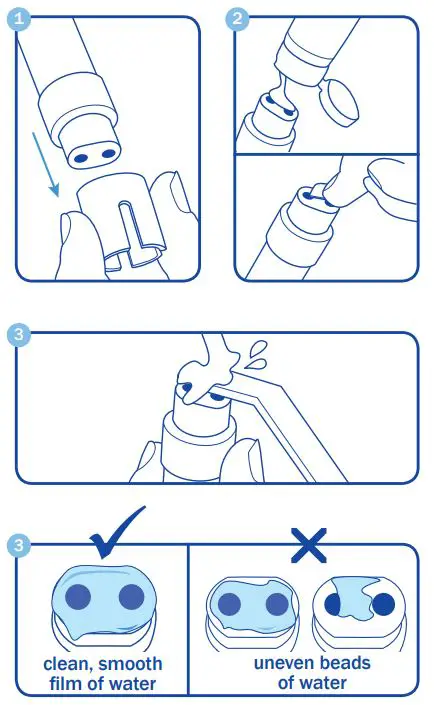 1

2

3

3

clean, smooth film of water

uneven beads of water