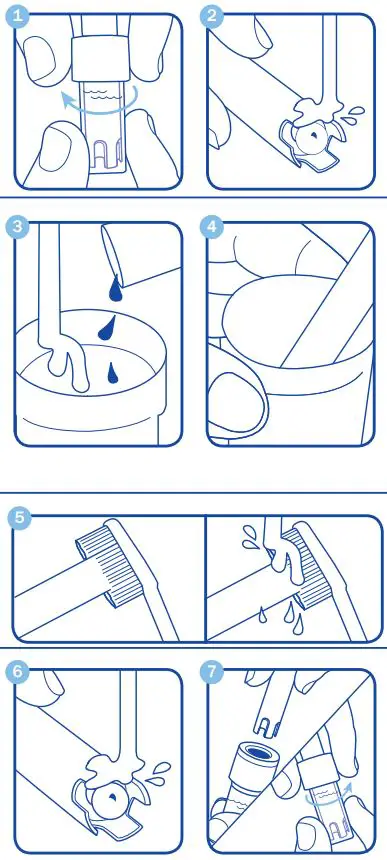 1
2
3
4
5
6
7