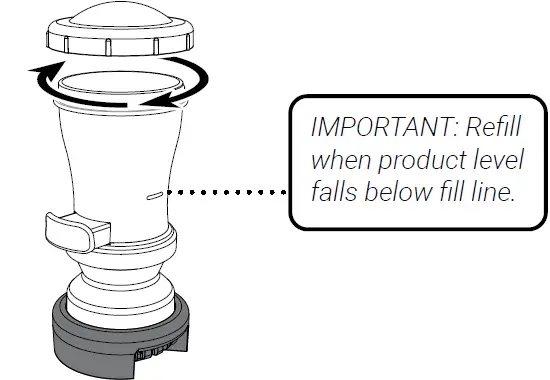 IMPORTANT: Refill when product level falls below fill line.