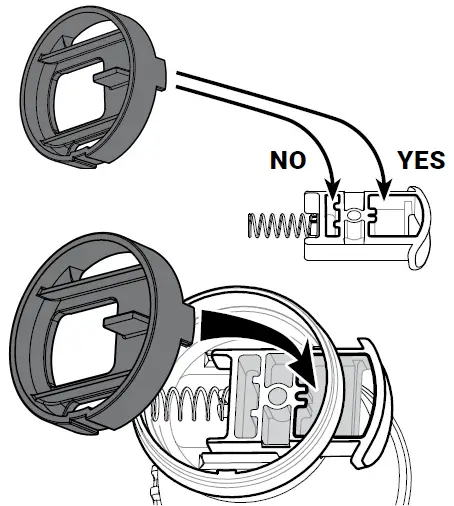 NO
YES