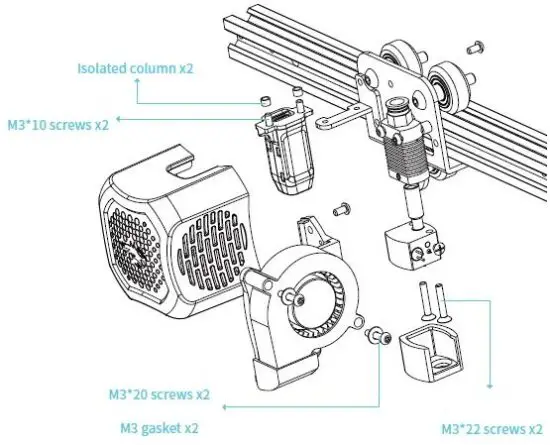 Isolated column x2

M3*10 screws x2

M3*20 screws x2

M3 gasket x2

M3*22 screws x2