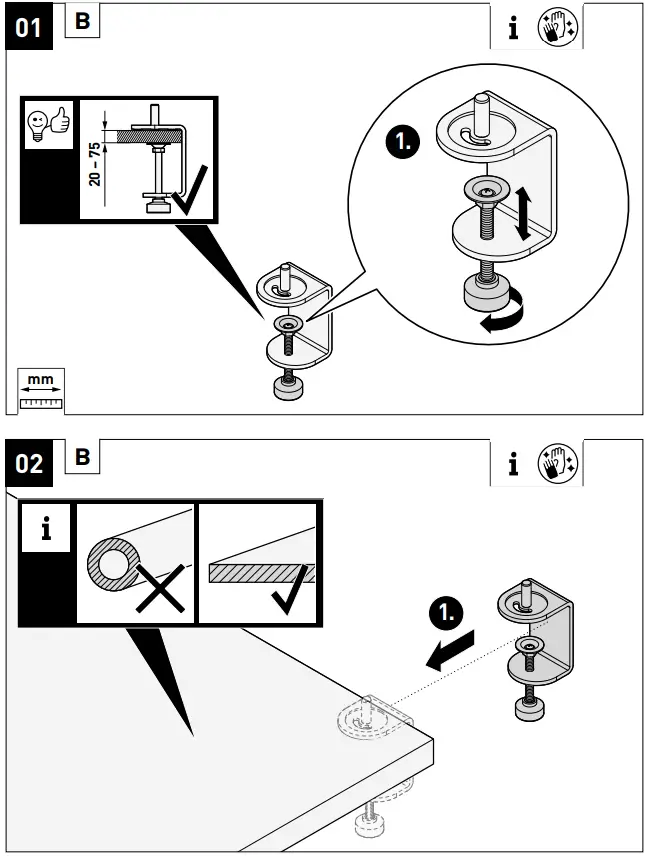 01 B

i

20 – 75

1.

mm

02 B

i

i

1.